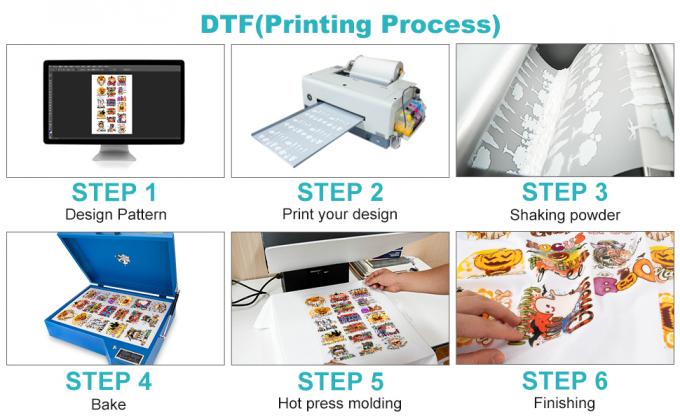 DTF(Printing Process)

STEP 1
Design Pattern

STEP 2
Print your design

STEP 3
Shaking powder

STEP 4
Bake

STEP 5
Hot press molding

STEP 6
Finishing